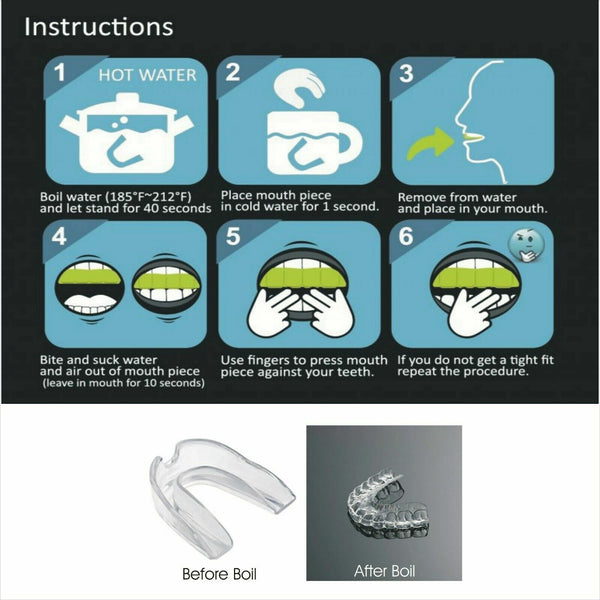 Instructions

1 HOT WATER

Boil water (185°F~212°F) and let stand for 40 seconds

2

Place mouth piece in cold water for 1 second.

3

Remove from water and place in your mouth.

4

Bite and suck water and air out of mouth piece (leave in mouth for 10 seconds)

5

Use fingers to press mouth piece against your teeth.

6

If you do not get a tight fit repeat the procedure.

Before Boil

After Boil